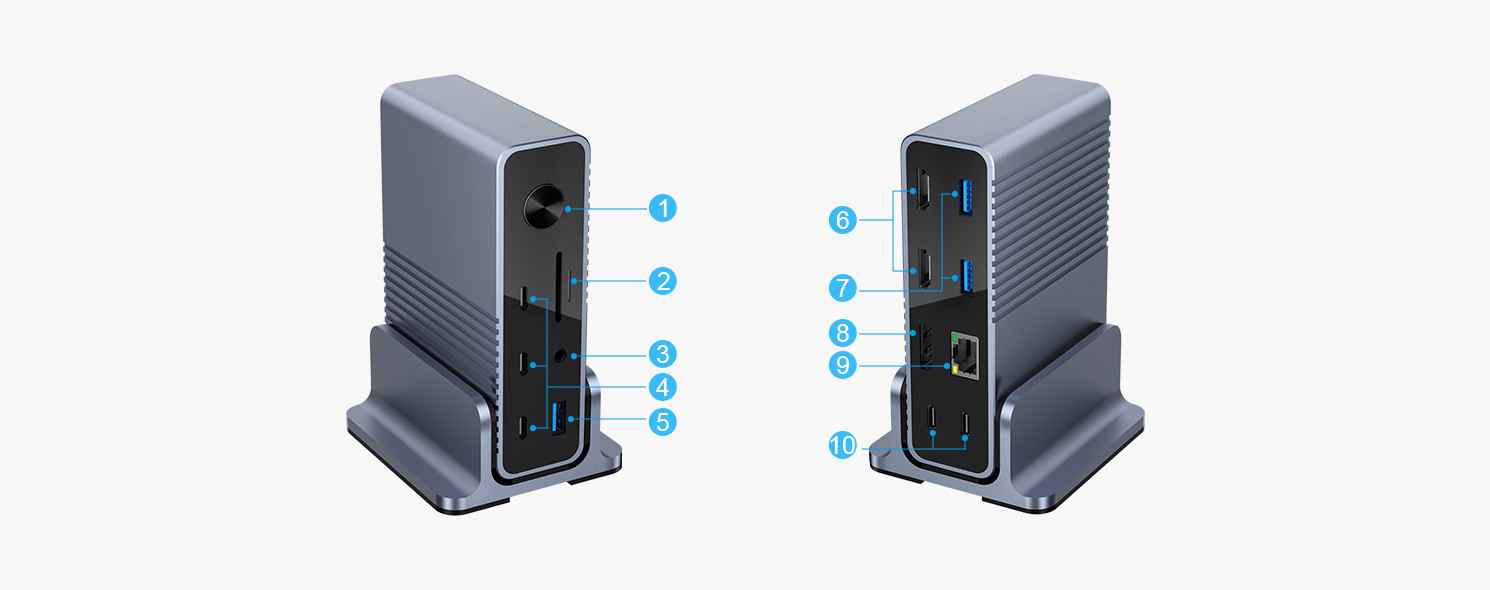 1
2
3
4
5
6
7
8
9
10